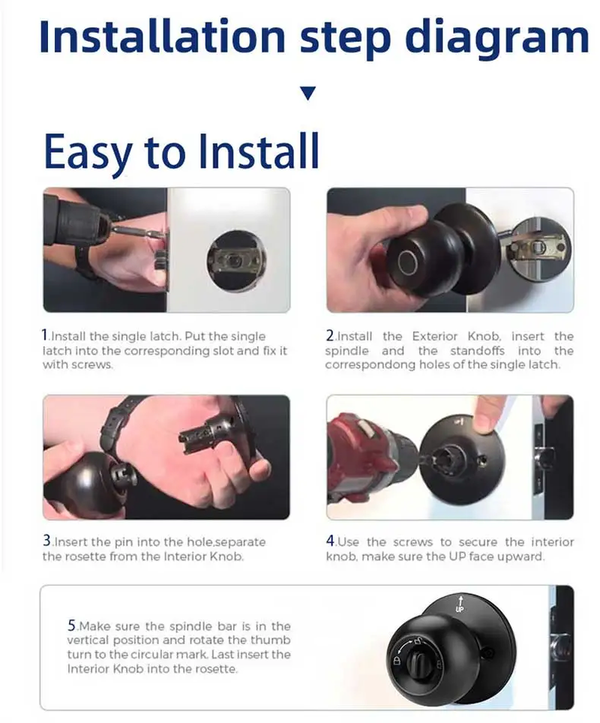 Installation step diagram

Easy to Install

1.Install the single latch. Put the single latch into the corresponding slot and fix it with screws.

2.Install the Exterior Knob, insert the spindle and the standoffs into the correspondong holes of the single latch.

3.Insert the pin into the hole,separate the rosette from the Interior Knob.

4.Use the screws to secure the interior knob, make sure the UP face upward.

5.Make sure the spindle bar is in the vertical position and rotate the thumb turn to the circular mark. Last insert the Interior Knob into the rosette.

UP