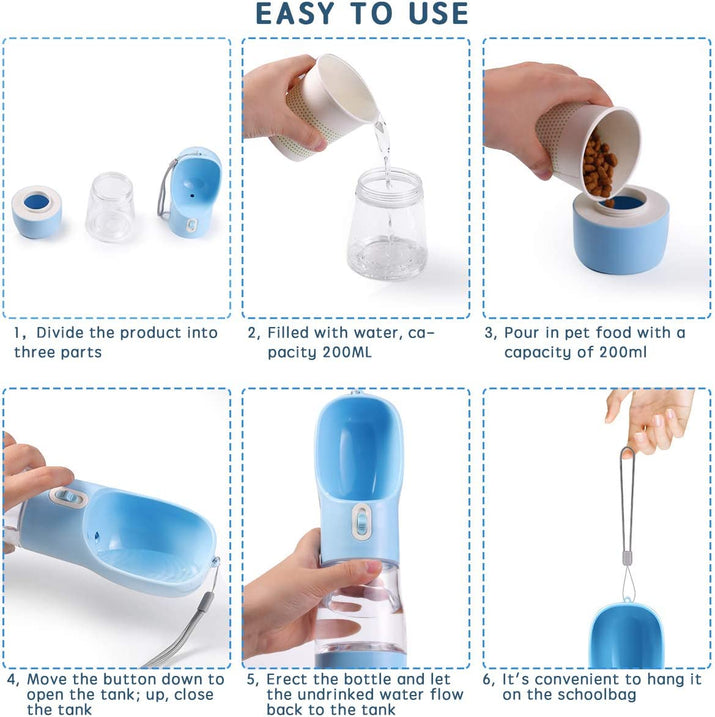 EASY TO USE

1, Divide the product into three parts

2, Filled with water, capacity 200ML

3, Pour in pet food with a capacity of 200ml

4, Move the button down to open the tank; up, close the tank

5, Erect the bottle and let the undrinked water flow back to the tank

6, It's convenient to hang it on the schoolbag